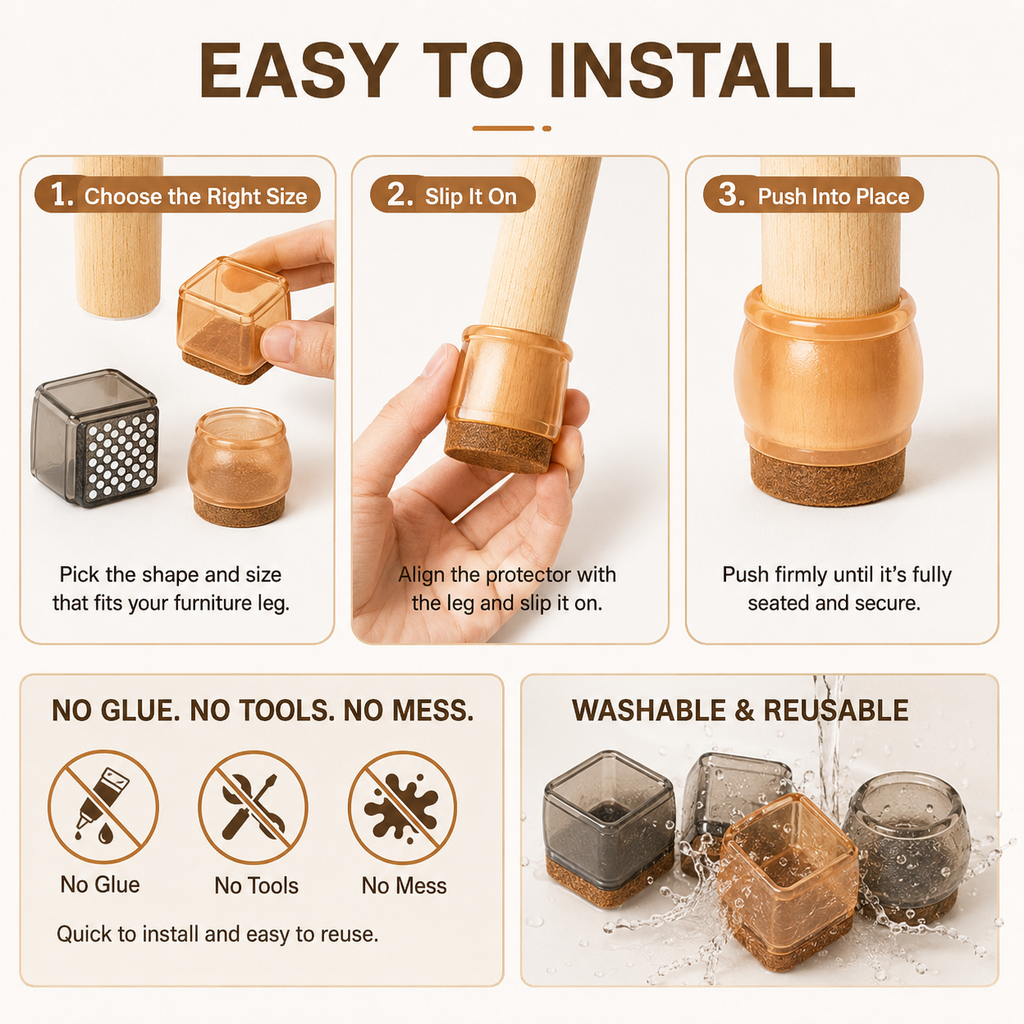 EASY TO INSTALL

1. Choose the Right Size

Pick the shape and size that fits your furniture leg.

2. Slip It On

Align the protector with the leg and slip it on.

3. Push Into Place

Push firmly until it's fully seated and secure.

NO GLUE. NO TOOLS. NO MESS.

No Glue

No Tools

No Mess

Quick to install and easy to reuse.

WASHABLE & REUSABLE