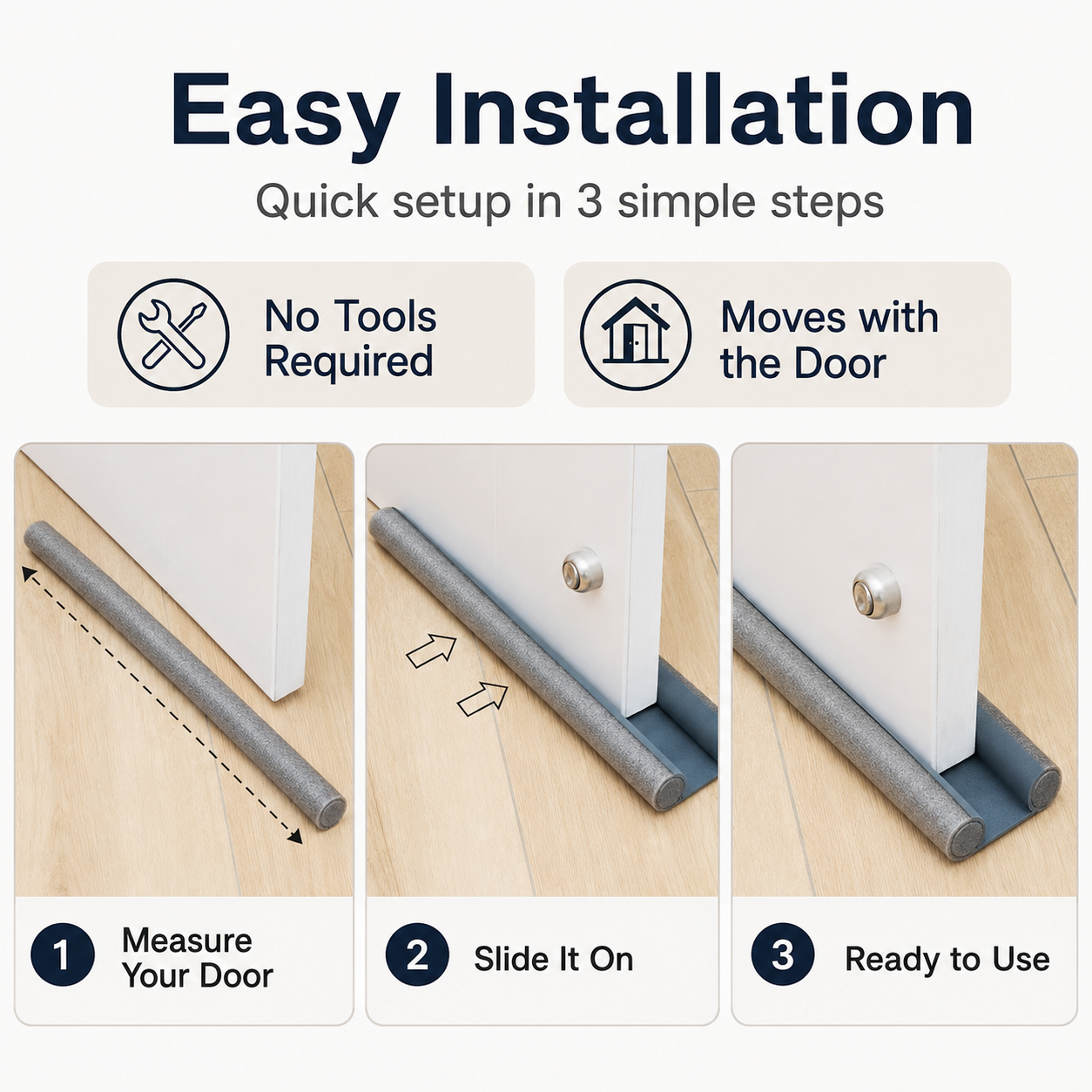 Easy Installation

Quick setup in 3 simple steps

No Tools Required

Moves with the Door

1 Measure Your Door

2 Slide It On

3 Ready to Use