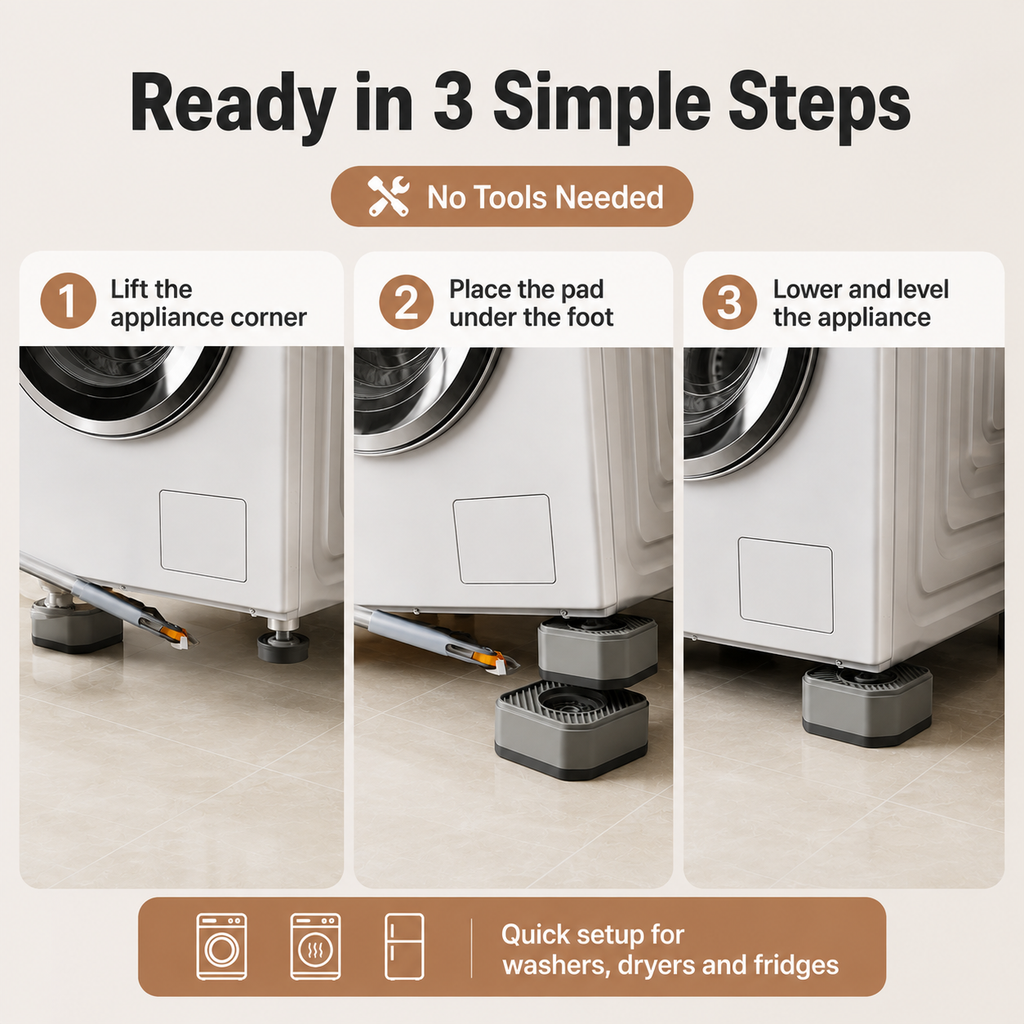 Ready in 3 Simple Steps

No Tools Needed

1 Lift the appliance corner

2 Place the pad under the foot

3 Lower and level the appliance

Quick setup for washers, dryers and fridges